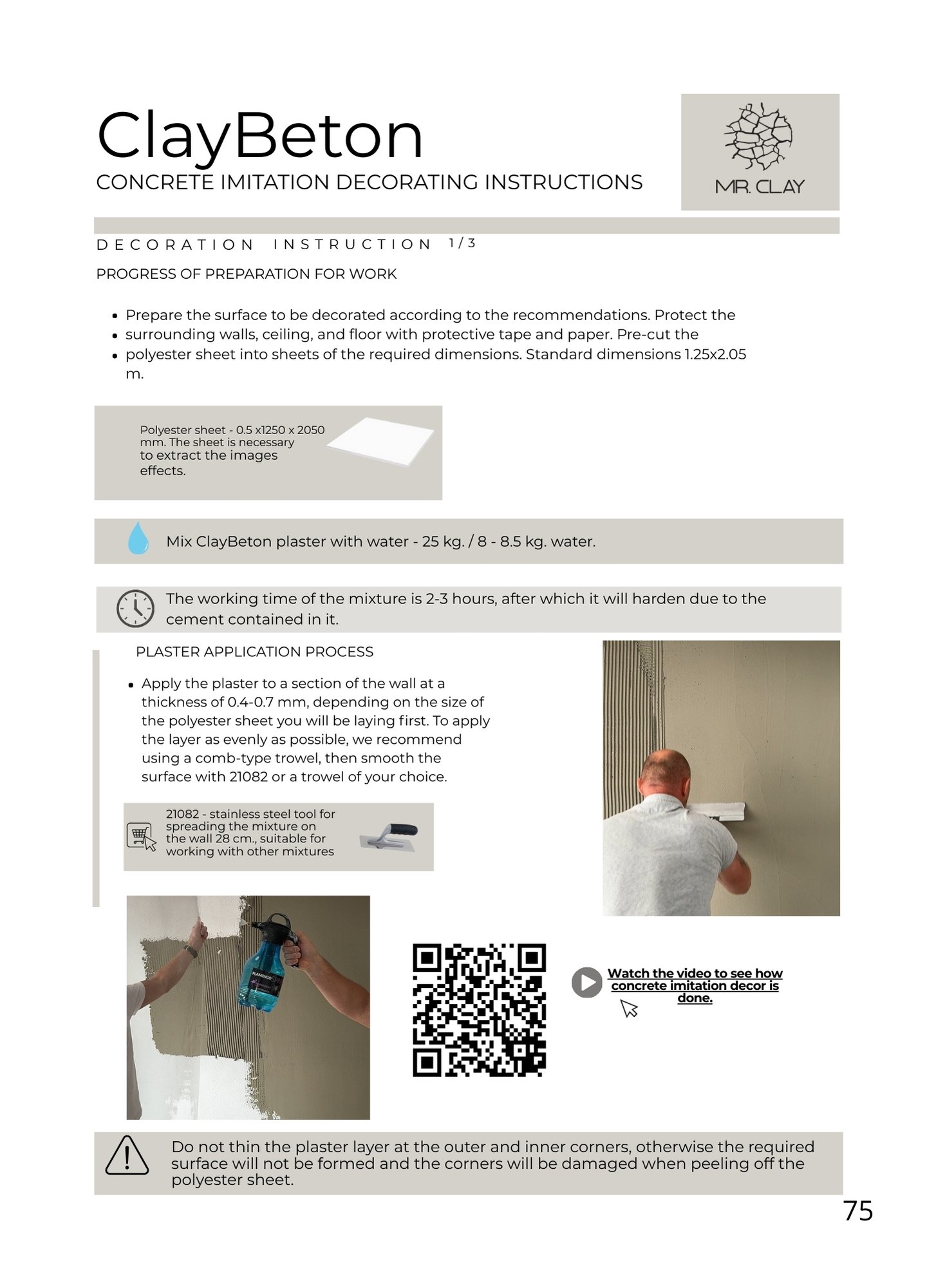 ClayBeton
CONCRETE IMITATION DECORATING INSTRUCTIONS

MR. CLAY

DECORATION INSTRUCTION 1/3

PROGRESS OF PREPARATION FOR WORK

- Prepare the surface to be decorated according to the recommendations. Protect the
- surrounding walls, ceiling, and floor with protective tape and paper. Pre-cut the
- polyester sheet into sheets of the required dimensions. Standard dimensions 1.25x2.05 m.

Polyester sheet - 0.5 x1250 x 2050 mm. The sheet is necessary to extract the images effects.

Mix ClayBeton plaster with water - 25 kg. / 8 - 8.5 kg. water.

The working time of the mixture is 2-3 hours, after which it will harden due to the cement contained in it.

PLASTER APPLICATION PROCESS

- Apply the plaster to a section of the wall at a thickness of 0.4-0.7 mm, depending on the size of the polyester sheet you will be laying first. To apply the layer as evenly as possible, we recommend using a comb-type trowel, then smooth the surface with 21082 or a trowel of your choice.

21082 - stainless steel tool for spreading the mixture on the wall 28 cm., suitable for working with other mixtures

FLAMINGO

Watch the video to see how concrete imitation decor is done.

Do not thin the plaster layer at the outer and inner corners, otherwise the required surface will not be formed and the corners will be damaged when peeling off the polyester sheet.

75