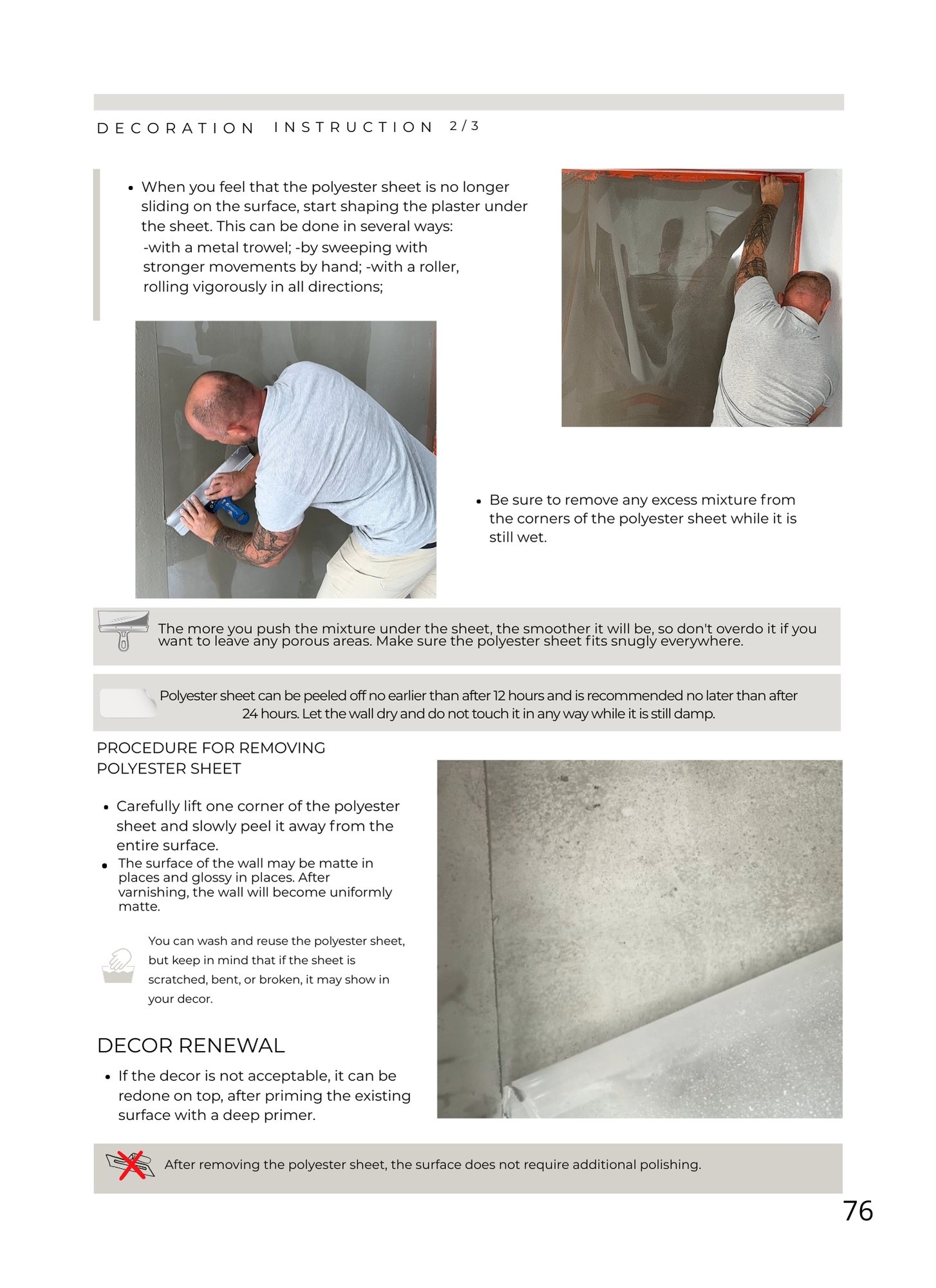 DECORATION INSTRUCTION 2/3

• When you feel that the polyester sheet is no longer sliding on the surface, start shaping the plaster under the sheet. This can be done in several ways:
-with a metal trowel; -by sweeping with stronger movements by hand; -with a roller, rolling vigorously in all directions;

• Be sure to remove any excess mixture from the corners of the polyester sheet while it is still wet.

The more you push the mixture under the sheet, the smoother it will be, so don't overdo it if you want to leave any porous areas. Make sure the polyester sheet fits snugly everywhere.

Polyester sheet can be peeled off no earlier than after 12 hours and is recommended no later than after 24 hours. Let the wall dry and do not touch it in any way while it is still damp.

PROCEDURE FOR REMOVING POLYESTER SHEET

• Carefully lift one corner of the polyester sheet and slowly peel it away from the entire surface.
• The surface of the wall may be matte in places and glossy in places. After varnishing, the wall will become uniformly matte.

You can wash and reuse the polyester sheet, but keep in mind that if the sheet is scratched, bent, or broken, it may show in your decor.

DECOR RENEWAL

• If the decor is not acceptable, it can be redone on top, after priming the existing surface with a deep primer.

After removing the polyester sheet, the surface does not require additional polishing.

76